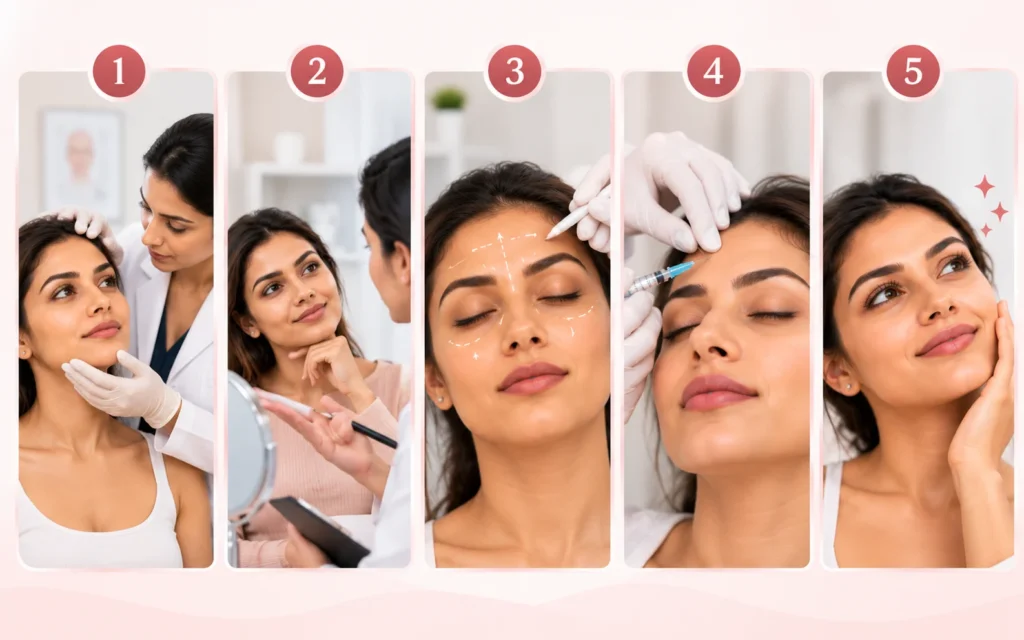 1

2

3

4

5